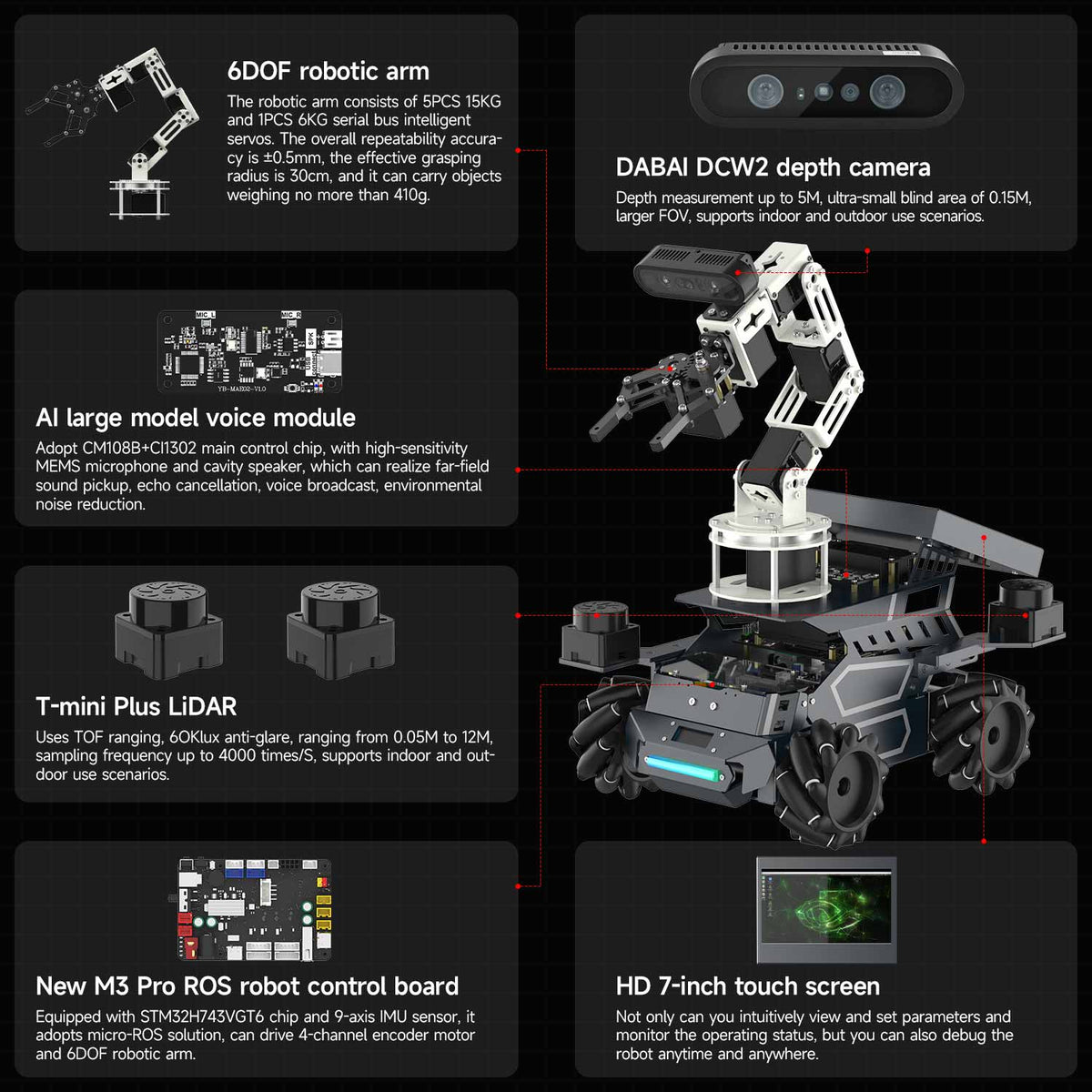 6DOF robotic arm

The robotic arm consists of 5PCS 15KG and 1PCS 6KG serial bus intelligent servos. The overall repeatability accuracy is ±0.5mm, the effective grasping radius is 30cm, and it can carry objects weighing no more than 410g.

DABAI DCW2 depth camera

Depth measurement up to 5M, ultra-small blind area of 0.15M, larger FOV, supports indoor and outdoor use scenarios.

MIC_L MIC_R SPK YB-MAE02-V1.0

AI large model voice module

Adopt CM108B+CI1302 main control chip, with high-sensitivity MEMS microphone and cavity speaker, which can realize far-field sound pickup, echo cancellation, voice broadcast, environmental noise reduction.

T-mini Plus LiDAR

Uses TOF ranging, 60Klux anti-glare, ranging from 0.05M to 12M, sampling frequency up to 4000 times/S, supports indoor and outdoor use scenarios.

New M3 Pro ROS robot control board

Equipped with STM32H743VGT6 chip and 9-axis IMU sensor, it adopts micro-ROS solution, can drive 4-channel encoder motor and 6DOF robotic arm.

HD 7-inch touch screen

Not only can you intuitively view and set parameters and monitor the operating status, but you can also debug the robot anytime and anywhere.